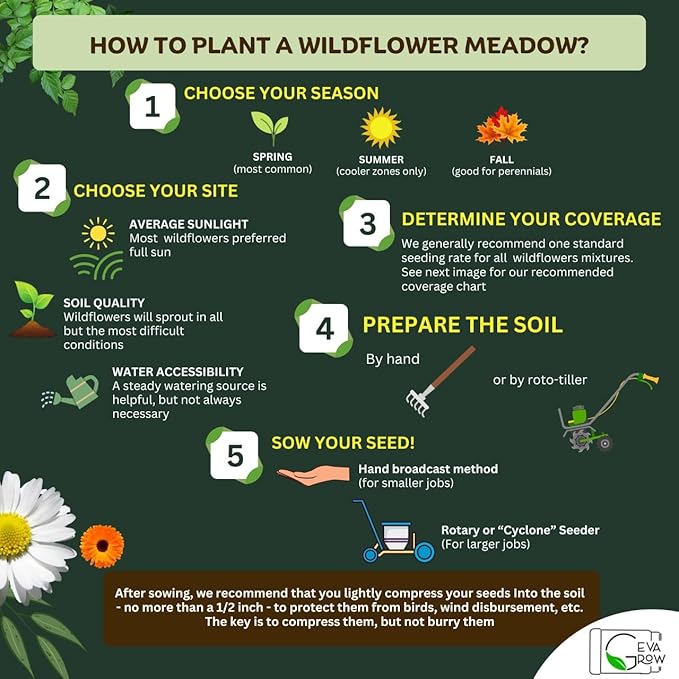 HOW TO PLANT A WILDFLOWER MEADOW?

1 CHOOSE YOUR SEASON

SPRING
(most common)

SUMMER
(cooler zones only)

FALL
(good for perennials)

2 CHOOSE YOUR SITE

AVERAGE SUNLIGHT
Most wildflowers preferred full sun

SOIL QUALITY
Wildflowers will sprout in all but the most difficult conditions

WATER ACCESSIBILITY
A steady watering source is helpful, but not always necessary

3 DETERMINE YOUR COVERAGE
We generally recommend one standard seeding rate for all wildflowers mixtures. See next image for our recommended coverage chart

4 PREPARE THE SOIL
By hand

or by roto-tiller

5 SOW YOUR SEED!
Hand broadcast method
(for smaller jobs)

Rotary or "Cyclone" Seeder
(For larger jobs)

After sowing, we recommend that you lightly compress your seeds Into the soil - no more than a 1/2 inch - to protect them from birds, wind disbursement, etc. The key is to compress them, but not burry them

GEVA GROW